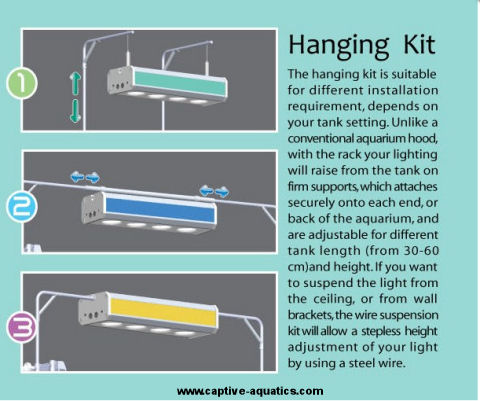 1

2

3

Hanging Kit

The hanging kit is suitable for different installation requirement, depends on your tank setting. Unlike a conventional aquarium hood, with the rack your lighting will raise from the tank on firm supports, which attaches securely onto each end, or back of the aquarium, and are adjustable for different tank length (from 30-60 cm)and height. If you want to suspend the light from the ceiling, or from wall brackets, the wire suspension kit will allow a stepless height adjustment of your light by using a steel wire.

www.captive-aquatics.com